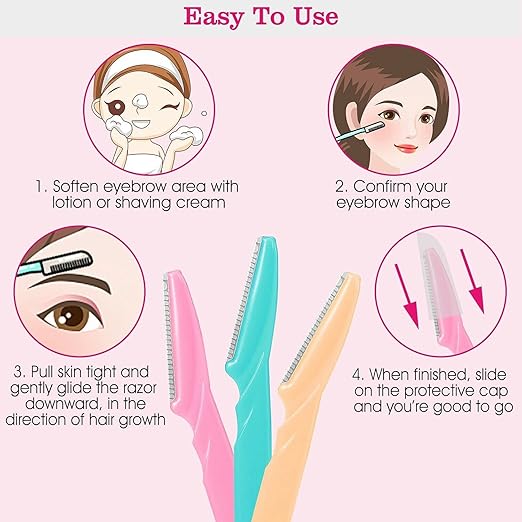 Easy To Use

1. Soften eyebrow area with lotion or shaving cream

2. Confirm your eyebrow shape

3. Pull skin tight and gently glide the razor downward, in the direction of hair growth

4. When finished, slide on the protective cap and you're good to go