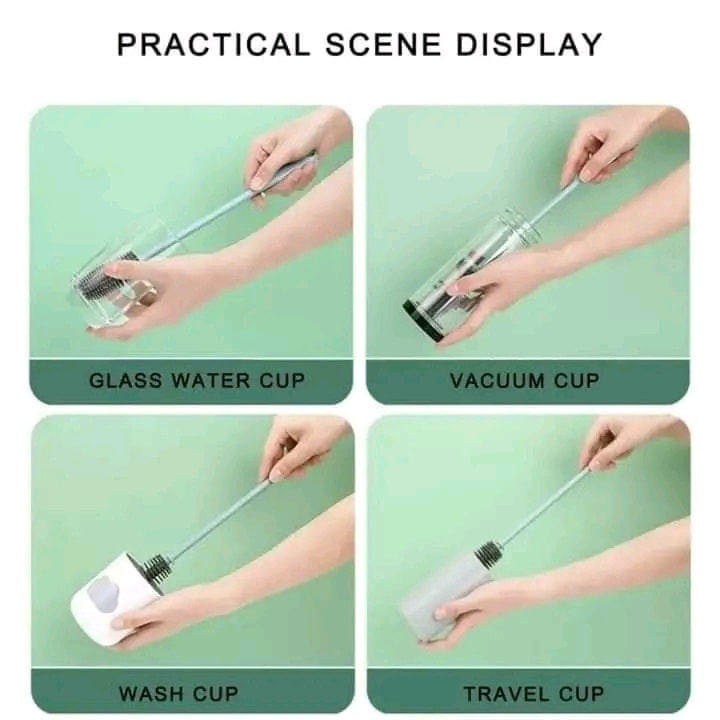 PRACTICAL SCENE DISPLAY

GLASS WATER CUP

VACUUM CUP

WASH CUP

TRAVEL CUP